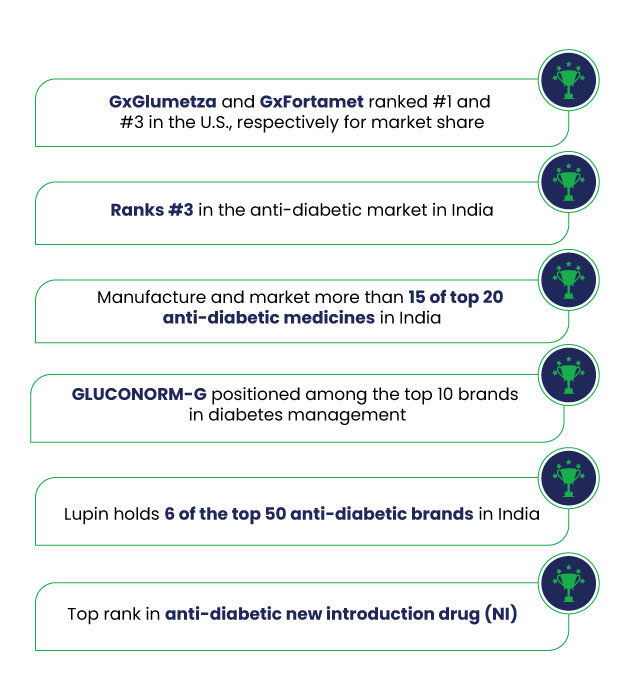 GxGlumetza and GxFortamet ranked #1 and #3 in the U.S., respectively for market share

Ranks #3 in the anti-diabetic market in India

Manufacture and market more than 15 of top 20 anti-diabetic medicines in India

GLUCONORM-G positioned among the top 10 brands in diabetes management

Lupin holds 6 of the top 50 anti-diabetic brands in India

Top rank in anti-diabetic new introduction drug (NI)